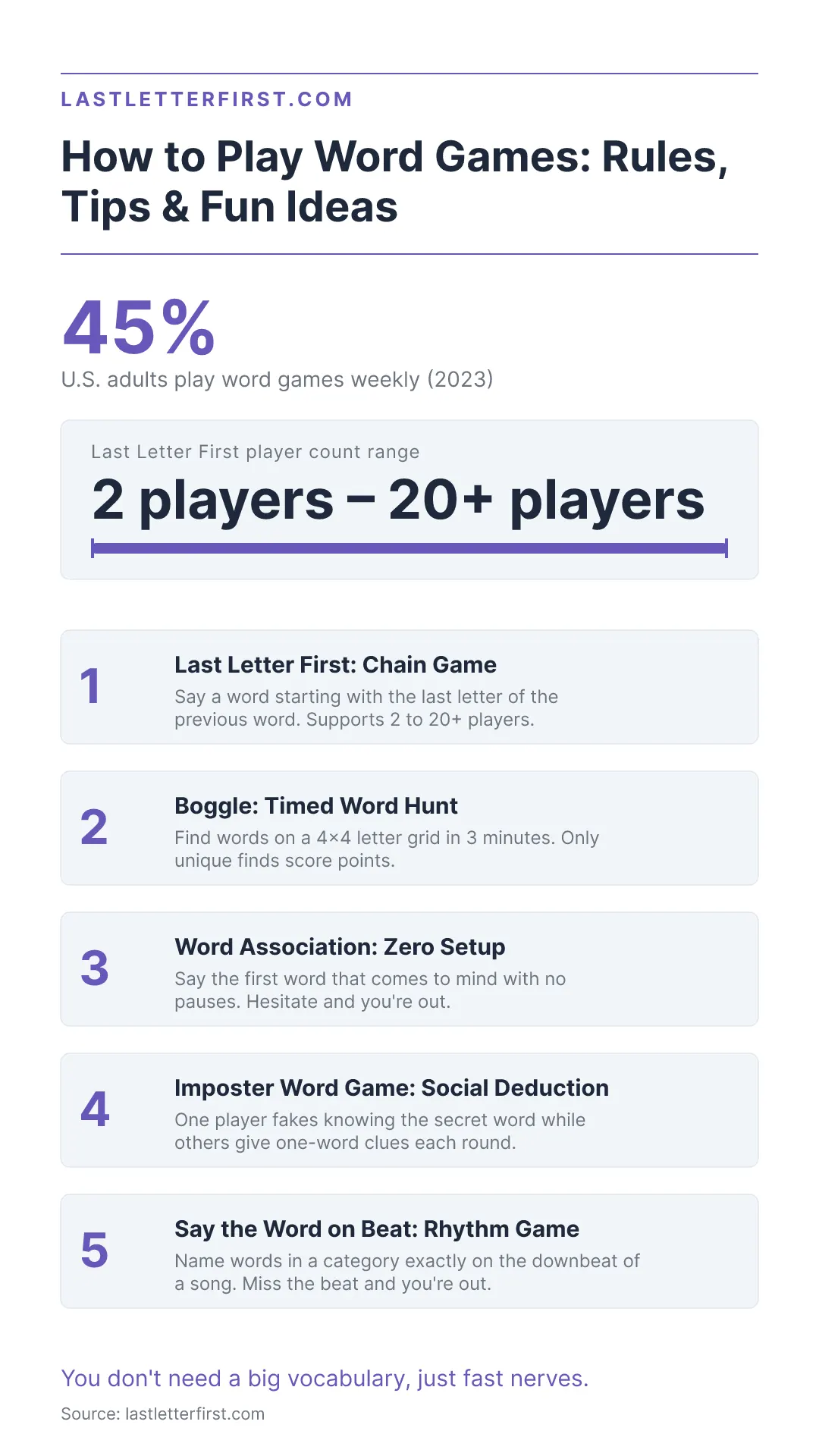 LASTLETTERFIRST.COM

How to Play Word Games: Rules, Tips & Fun Ideas

45%

U.S. adults play word games weekly (2023)

Last Letter First player count range

2 players – 20+ players

1

Last Letter First: Chain Game

Say a word starting with the last letter of the previous word. Supports 2 to 20+ players.

2

Boggle: Timed Word Hunt

Find words on a 4×4 letter grid in 3 minutes. Only unique finds score points.

3

Word Association: Zero Setup

Say the first word that comes to mind with no pauses. Hesitate and you're out.

4

Imposter Word Game: Social Deduction

One player fakes knowing the secret word while others give one-word clues each round.

5

Say the Word on Beat: Rhythm Game

Name words in a category exactly on the downbeat of a song. Miss the beat and you're out.

You don't need a big vocabulary, just fast nerves.

Source: lastletterfirst.com