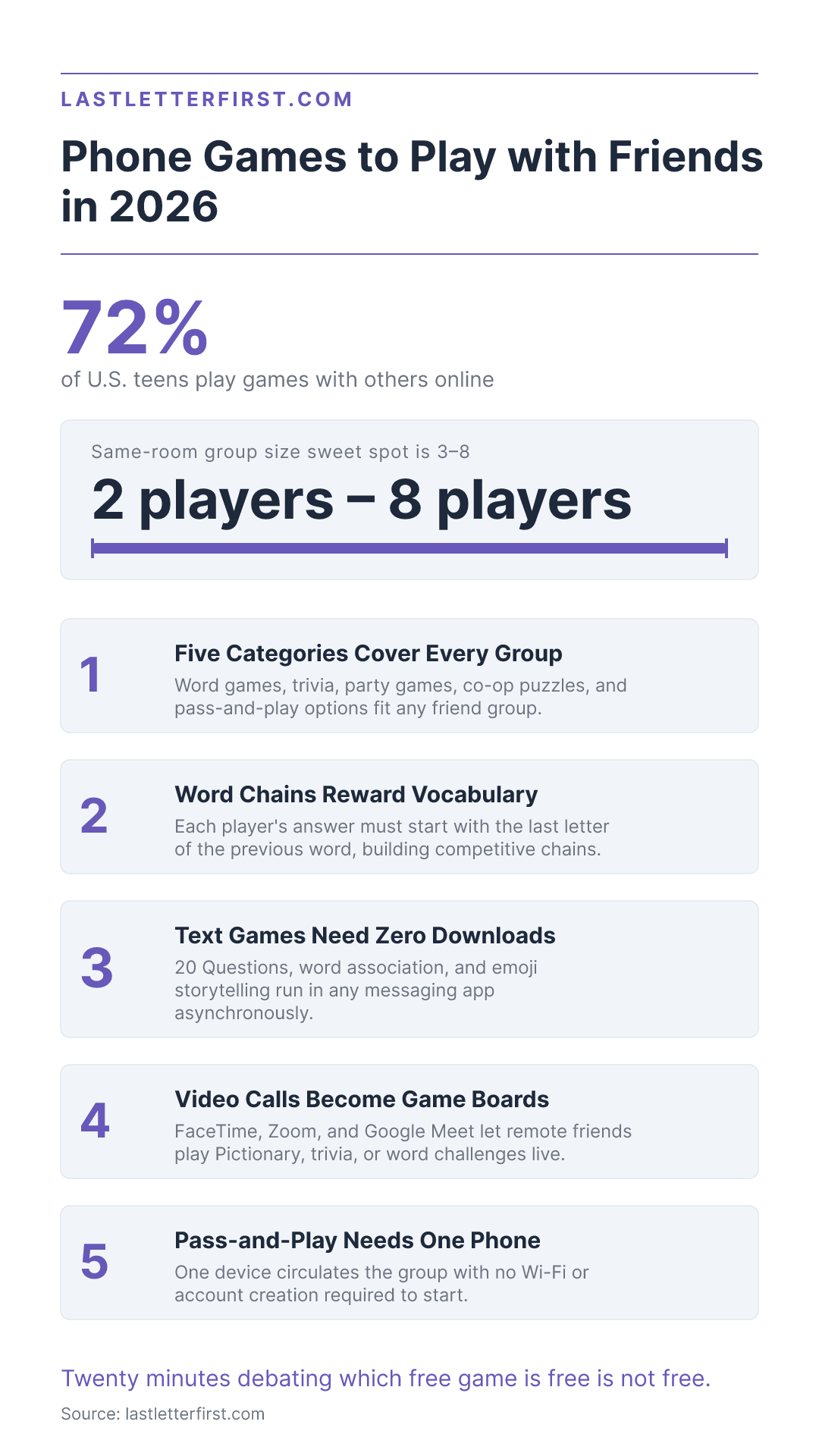 LASTLETTERFIRST.COM

Phone Games to Play with Friends in 2026

72%

of U.S. teens play games with others online

Same-room group size sweet spot is 3–8

2 players – 8 players

1

Five Categories Cover Every Group

Word games, trivia, party games, co-op puzzles, and pass-and-play options fit any friend group.

2

Word Chains Reward Vocabulary

Each player's answer must start with the last letter of the previous word, building competitive chains.

3

Text Games Need Zero Downloads

20 Questions, word association, and emoji storytelling run in any messaging app asynchronously.

4

Video Calls Become Game Boards

FaceTime, Zoom, and Google Meet let remote friends play Pictionary, trivia, or word challenges live.

5

Pass-and-Play Needs One Phone

One device circulates the group with no Wi-Fi or account creation required to start.

Twenty minutes debating which free game is free is not free.

Source: lastletterfirst.com